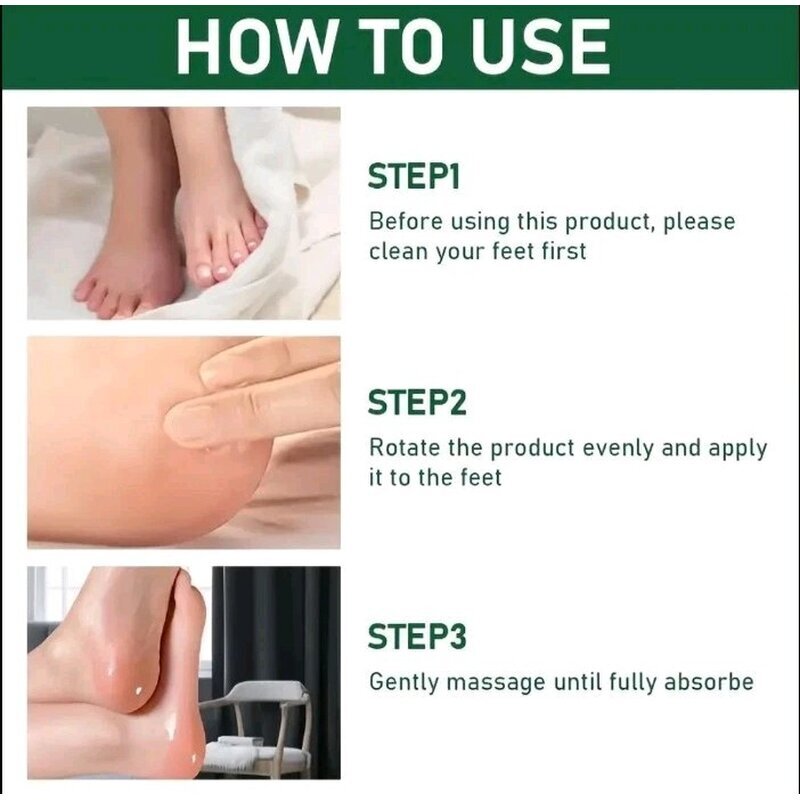 HOW TO USE

STEP1
Before using this product, please clean your feet first

STEP2
Rotate the product evenly and apply it to the feet

STEP3
Gently massage until fully absorbe