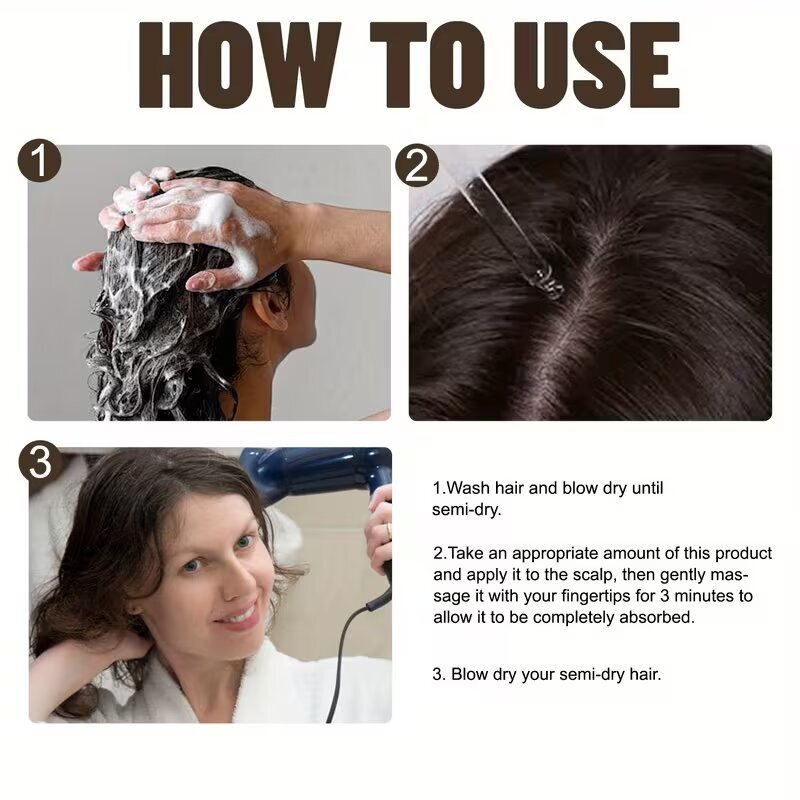 HOW TO USE

1

2

3

1.Wash hair and blow dry until semi-dry.

2.Take an appropriate amount of this product and apply it to the scalp, then gently massage it with your fingertips for 3 minutes to allow it to be completely absorbed.

3. Blow dry your semi-dry hair.