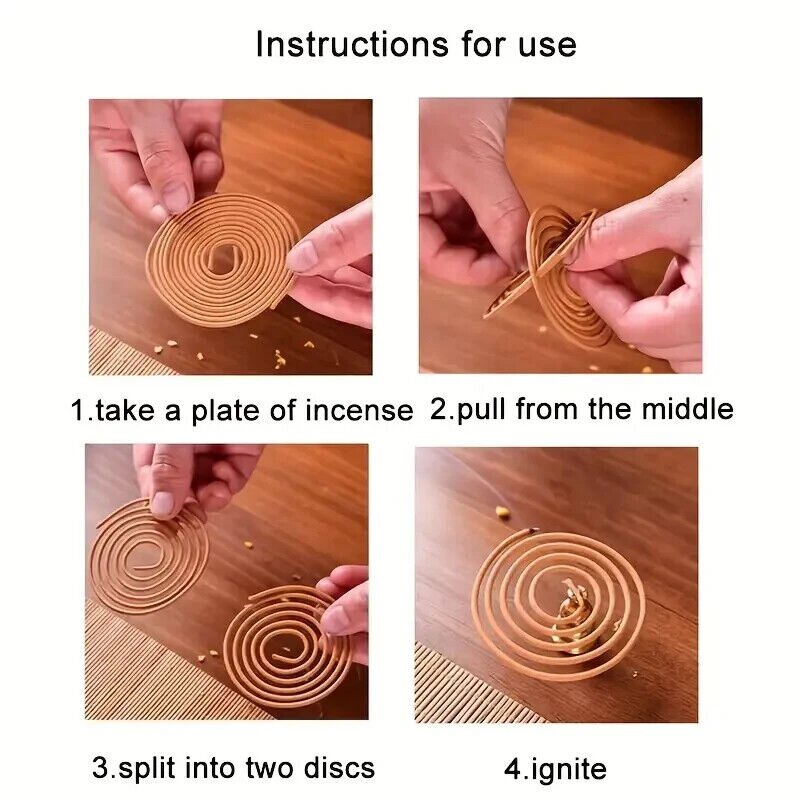 Instructions for use

1.take a plate of incense

2.pull from the middle

3.split into two discs

4.ignite